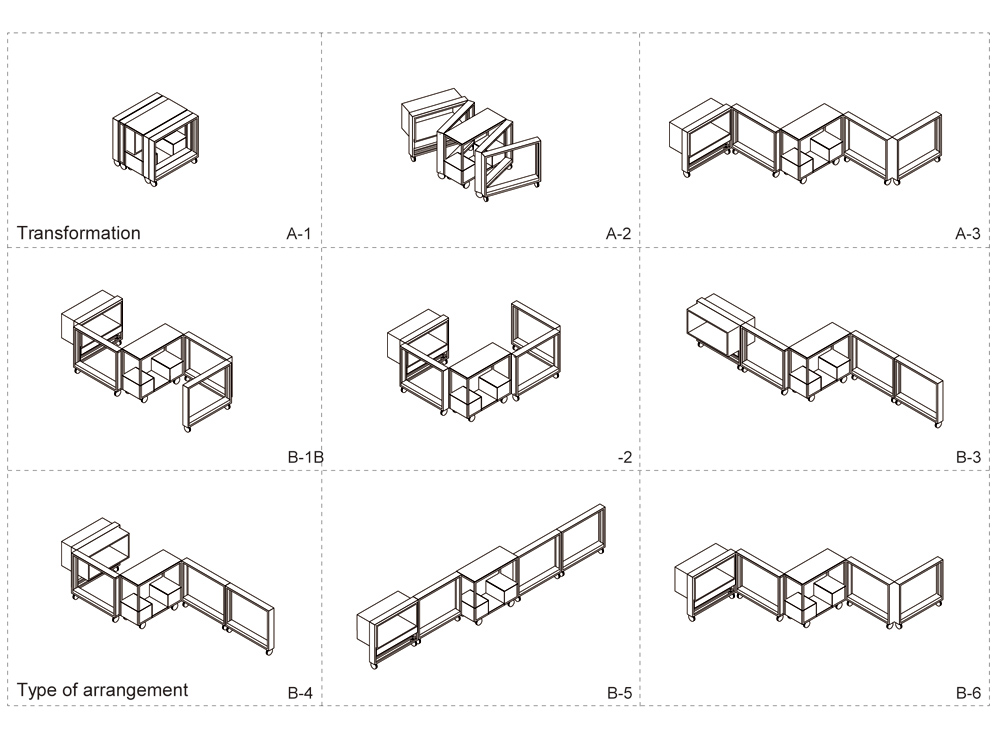 Transformation

A-1

A-2

A-3

B-1B

-2

B-3

Type of arrangement

B-4

B-5

B-6